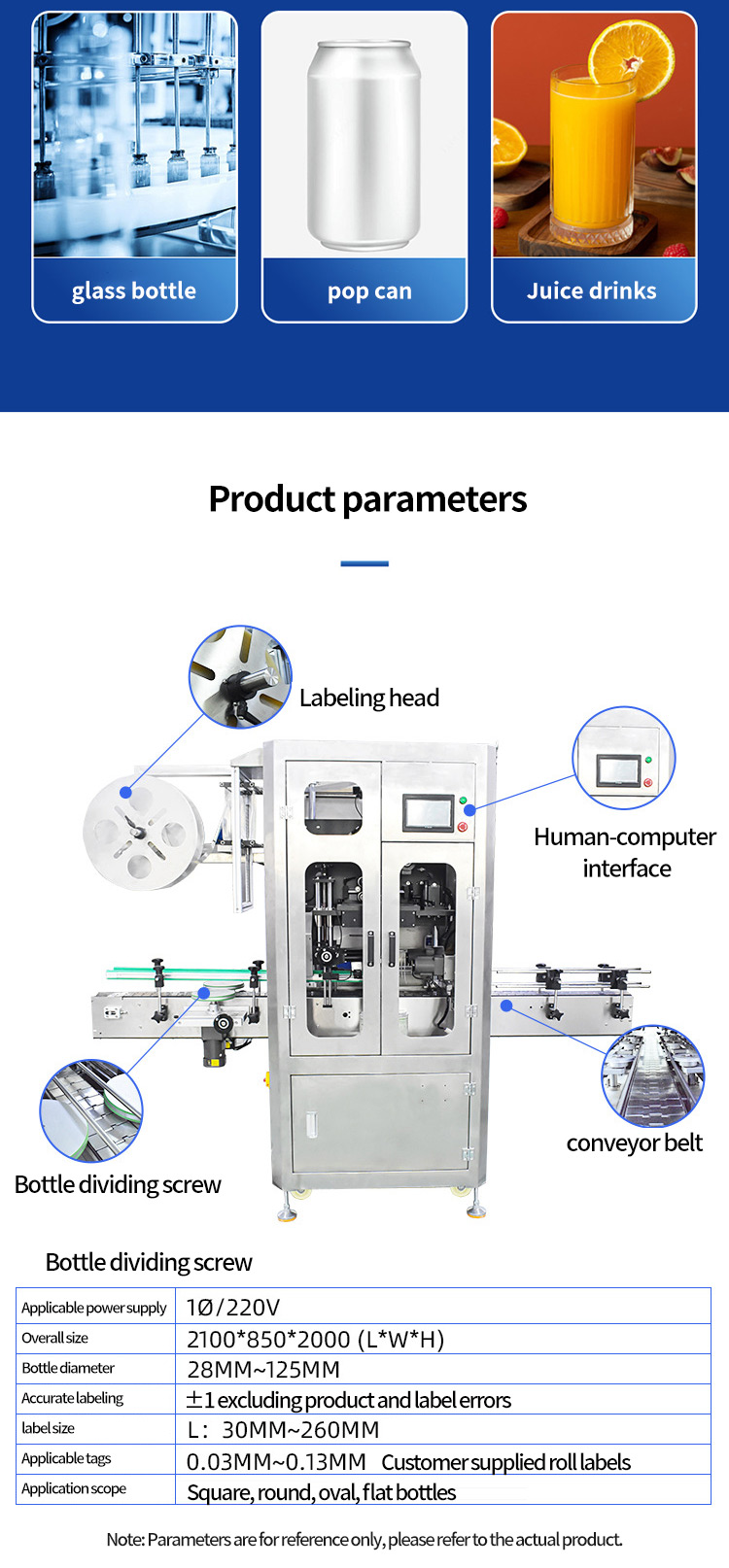 glass bottle

pop can

Juice drinks

Product parameters

Labeling head

Human-computer interface

conveyor belt

Bottle dividing screw

Bottle dividing screw

| Applicable power supply | 1Ø/220V |
|---|---|
| Overall size | 2100*850*2000 (L*W*H) |
| Bottle diameter | 28MM~125MM |
| Accurate labeling | ±1 excluding product and label errors |
| label size | L: 30MM~260MM |
| Applicable tags | 0.03MM~0.13MM Customer supplied roll labels |
| Application scope | Square, round, oval, flat bottles |

Note: Parameters are for reference only, please refer to the actual product.